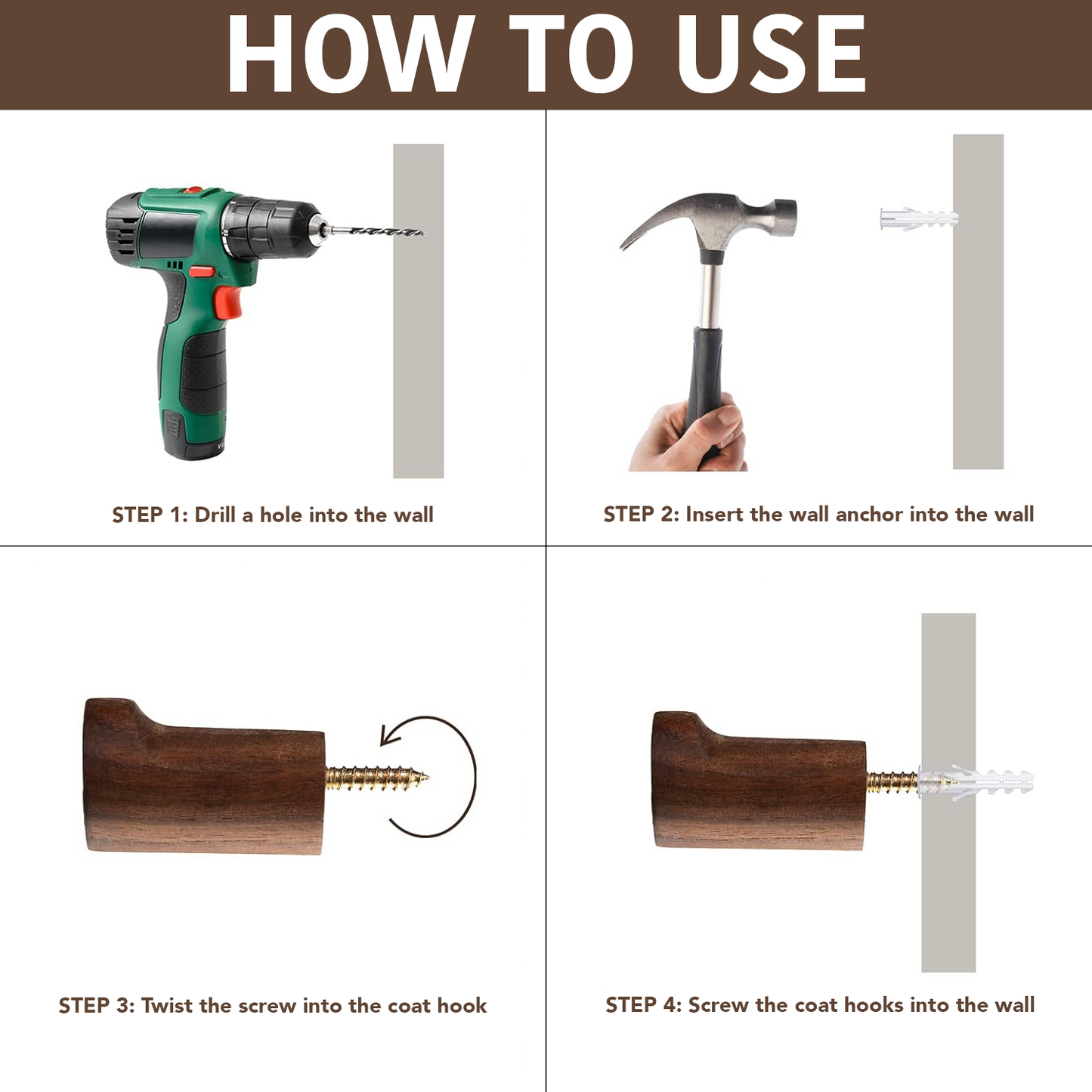 HOW TO USE

STEP 1: Drill a hole into the wall

STEP 2: Insert the wall anchor into the wall

STEP 3: Twist the screw into the coat hook

STEP 4: Screw the coat hooks into the wall